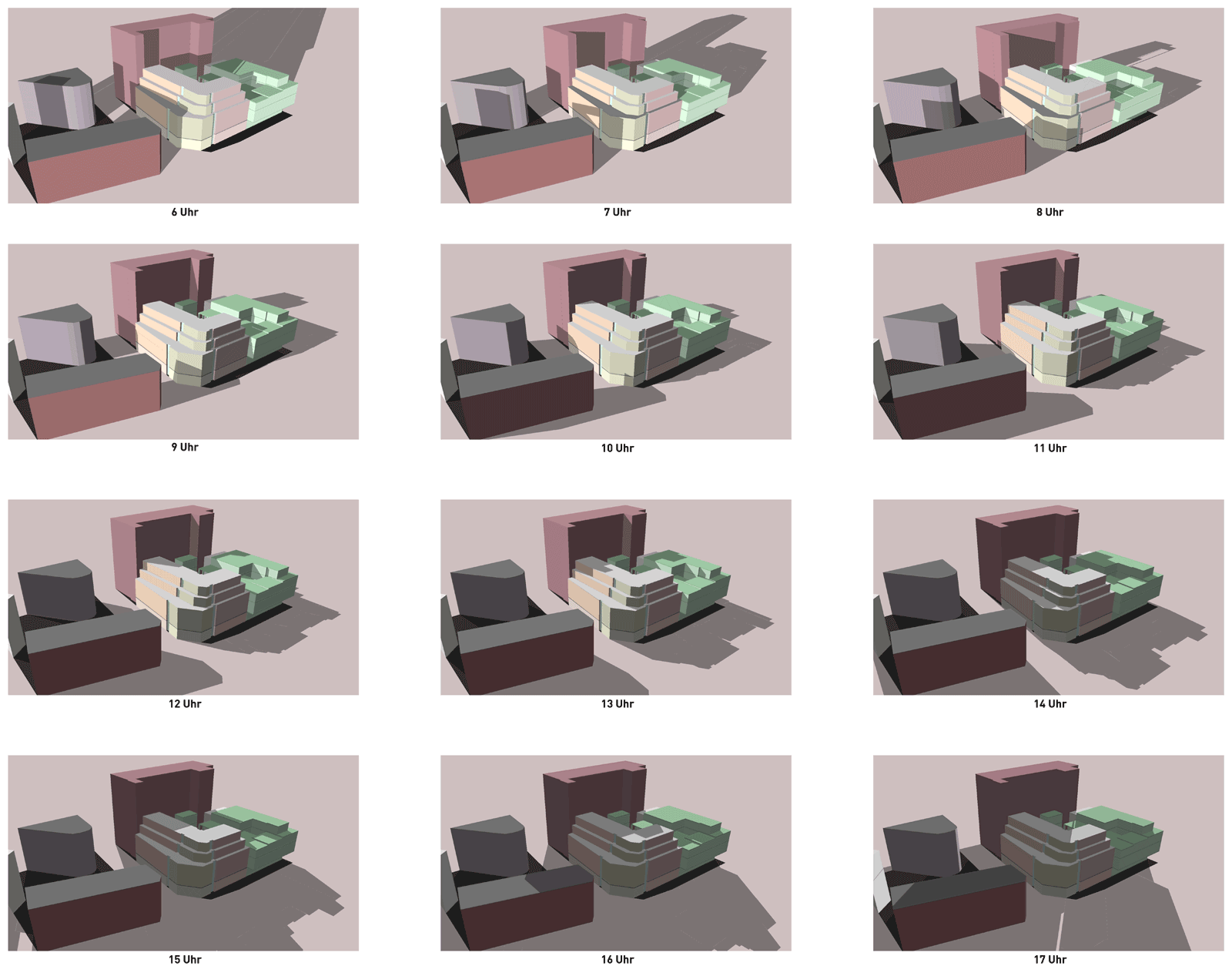 6 Uhr

7 Uhr

8 Uhr

9 Uhr

10 Uhr

11 Uhr

12 Uhr

13 Uhr

14 Uhr

15 Uhr

16 Uhr

17 Uhr